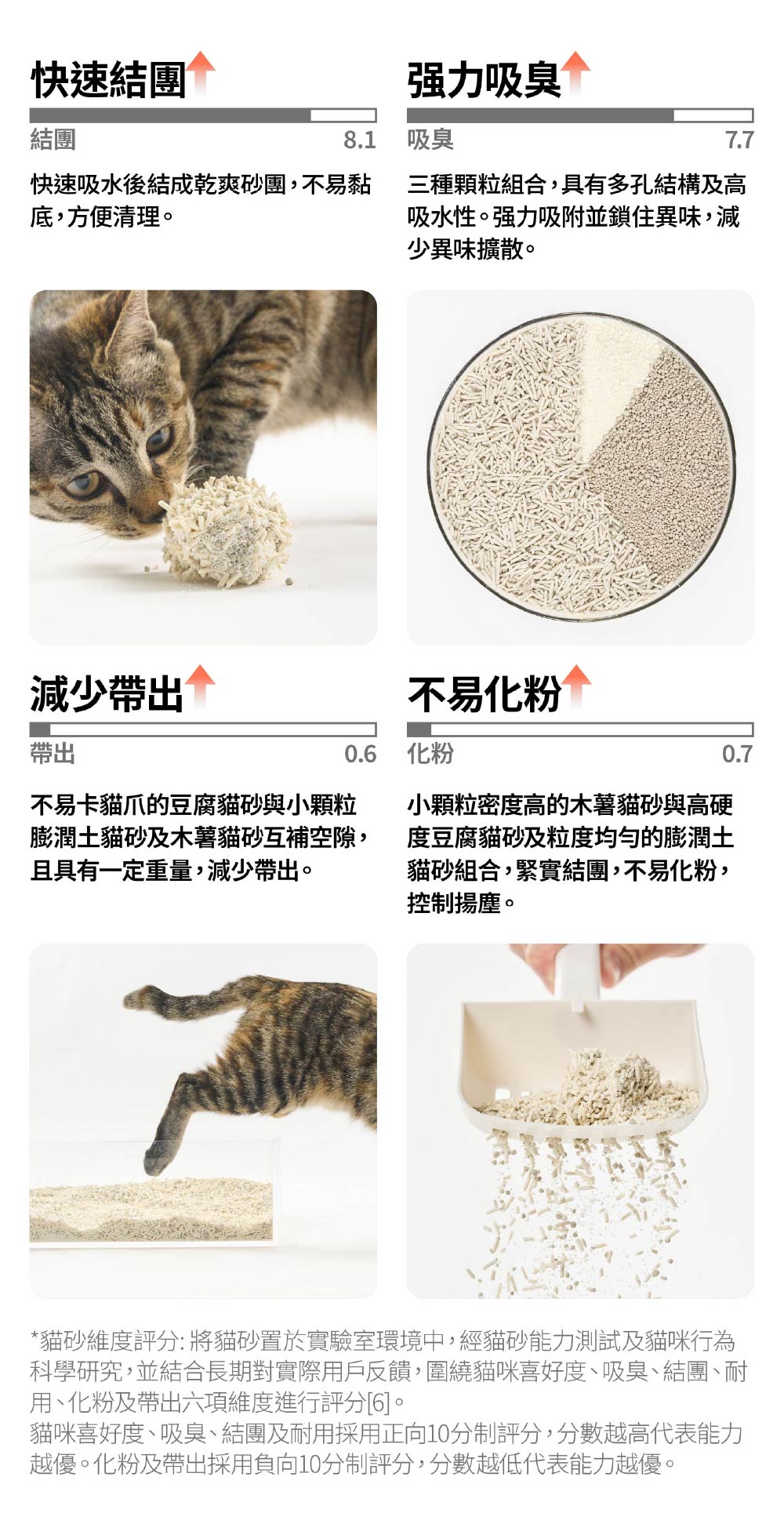 快速結團

結團 8.1

快速吸水後結成乾爽砂團，不易黏底，方便清理。

强力吸臭

吸臭 7.7

三種顆粒組合，具有多孔結構及高吸水性。强力吸附並鎖住異味，減少異味擴散。

減少帶出

帶出 0.6

不易卡貓爪的豆腐貓砂與小顆粒膨潤土貓砂及木薯貓砂互補空隙，且具有一定重量，減少帶出。

不易化粉

化粉 0.7

小顆粒密度高的木薯貓砂與高硬度豆腐貓砂及粒度均勻的膨潤土貓砂組合，緊實結團，不易化粉，控制揚塵。

*貓砂維度評分：將貓砂置於實驗室環境中，經貓砂能力測試及貓咪行為科學研究，並結合長期對實際用戶反饋，圍繞貓咪喜好度、吸臭、結團、耐用、化粉及帶出六項維度進行評分[6]。
貓咪喜好度、吸臭、結團及耐用採用正向10分制評分，分數越高代表能力越優。化粉及帶出採用負向10分制評分，分數越低代表能力越優。